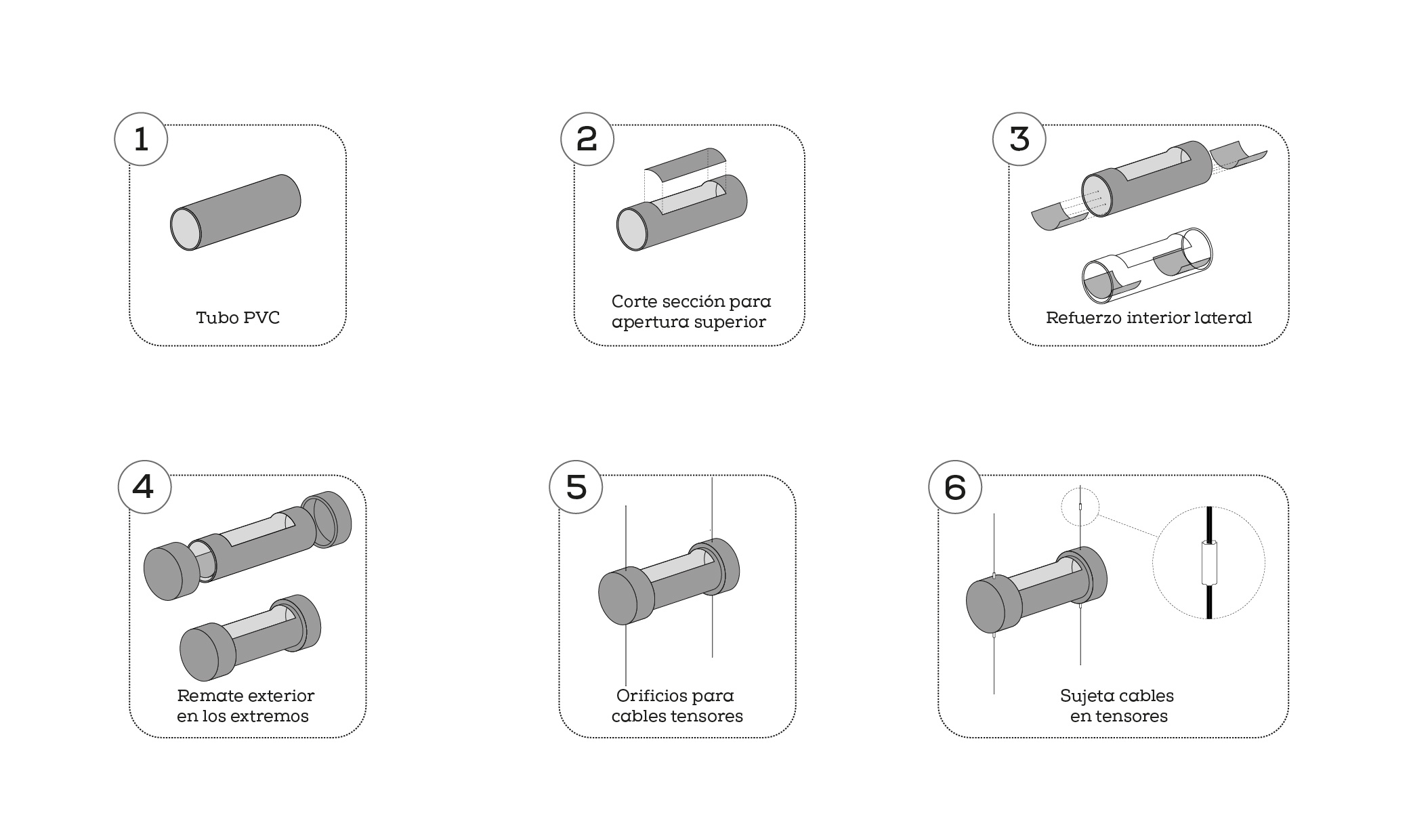 1

Tubo PVC

2

Corte sección para apertura superior

3

Refuerzo interior lateral

4

Remate exterior en los extremos

5

Orificios para cables tensores

6

Sujeta cables en tensores